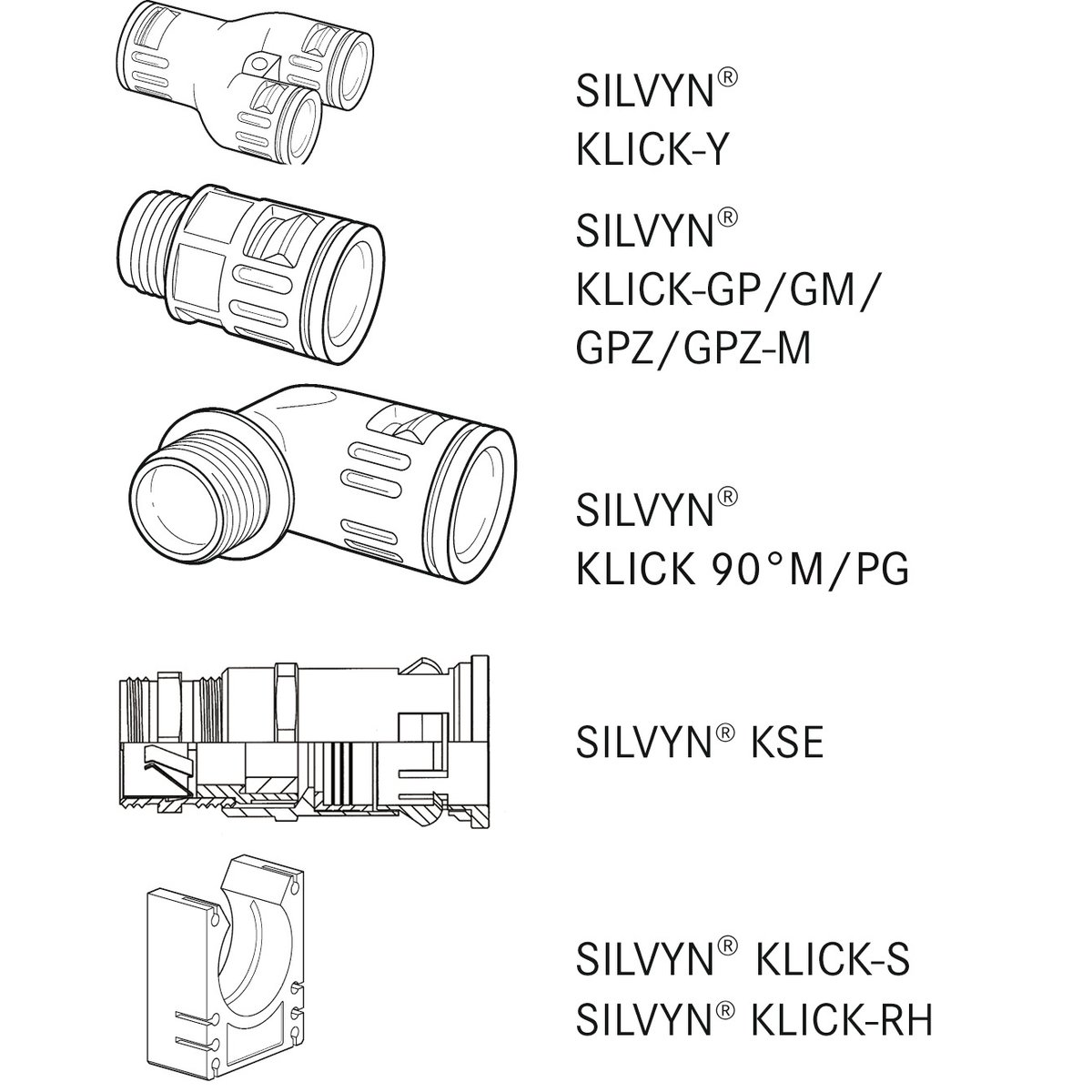 SILVYN®
KLICK-Y

SILVYN®
KLICK-GP/GM/
GPZ/GPZ-M

SILVYN®
KLICK 90°M/PG

SILVYN® KSE

SILVYN® KLICK-S
SILVYN® KLICK-RH